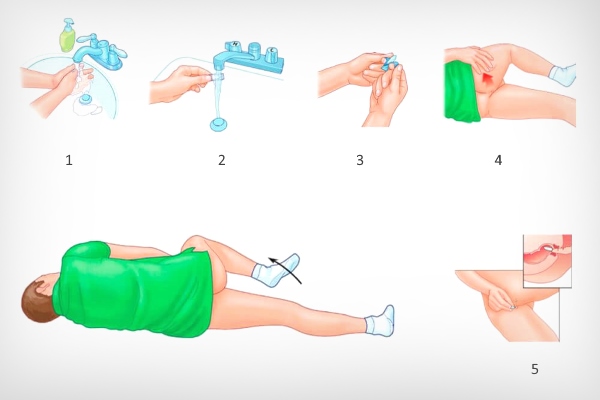 1

2

3

4

5