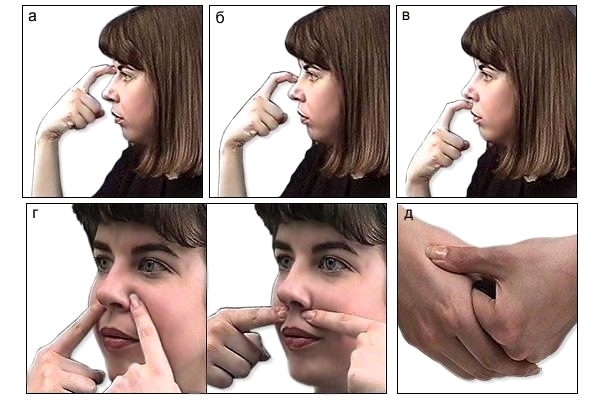 а

б

в

г

д